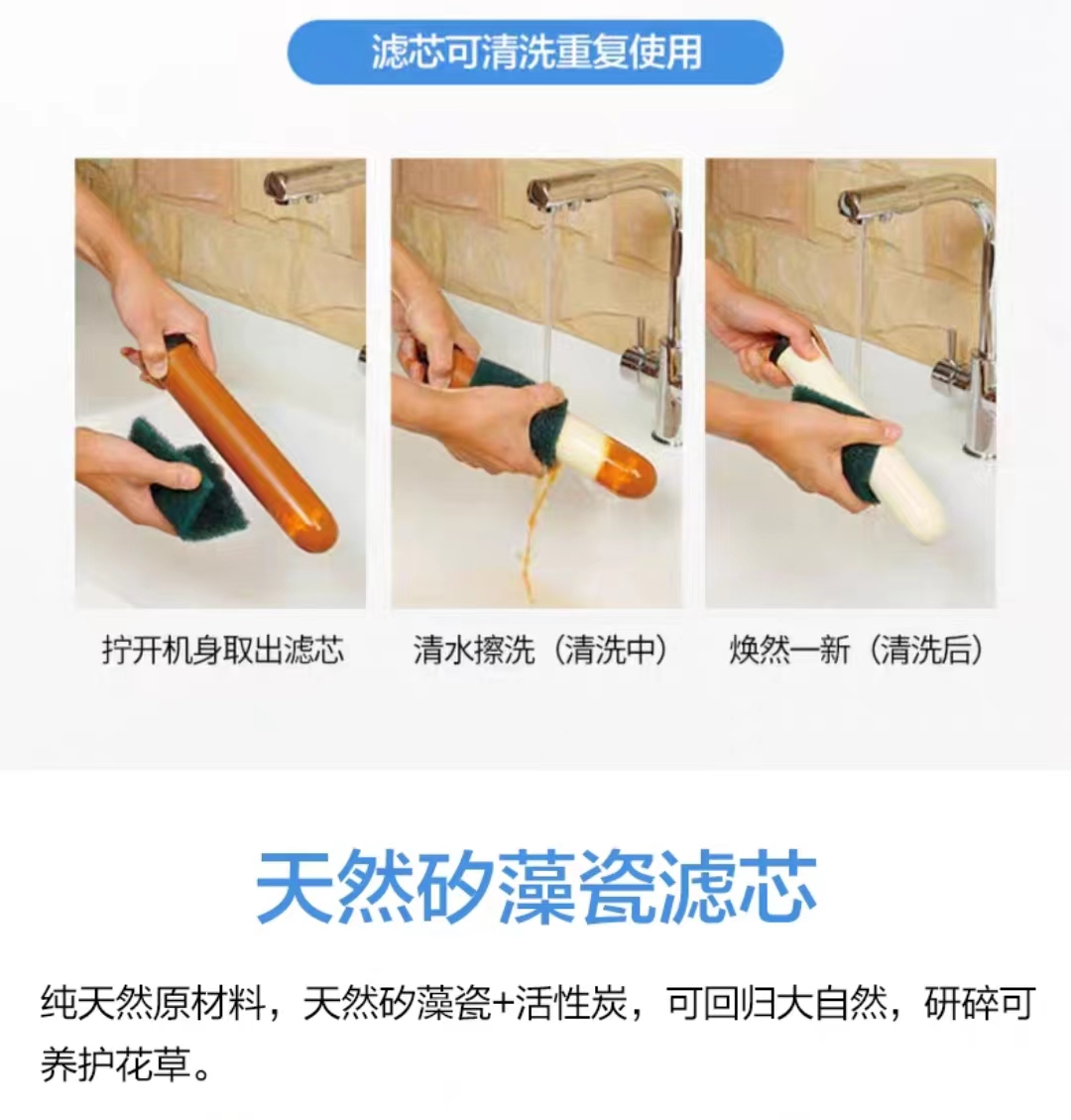 滤芯可清洗重复使用

拧开机身取出滤芯

清水擦洗（清洗中）

焕然一新（清洗后）

天然矽藻瓷滤芯

纯天然原材料，天然矽藻瓷+活性炭，可回归大自然，研碎可养护花草。